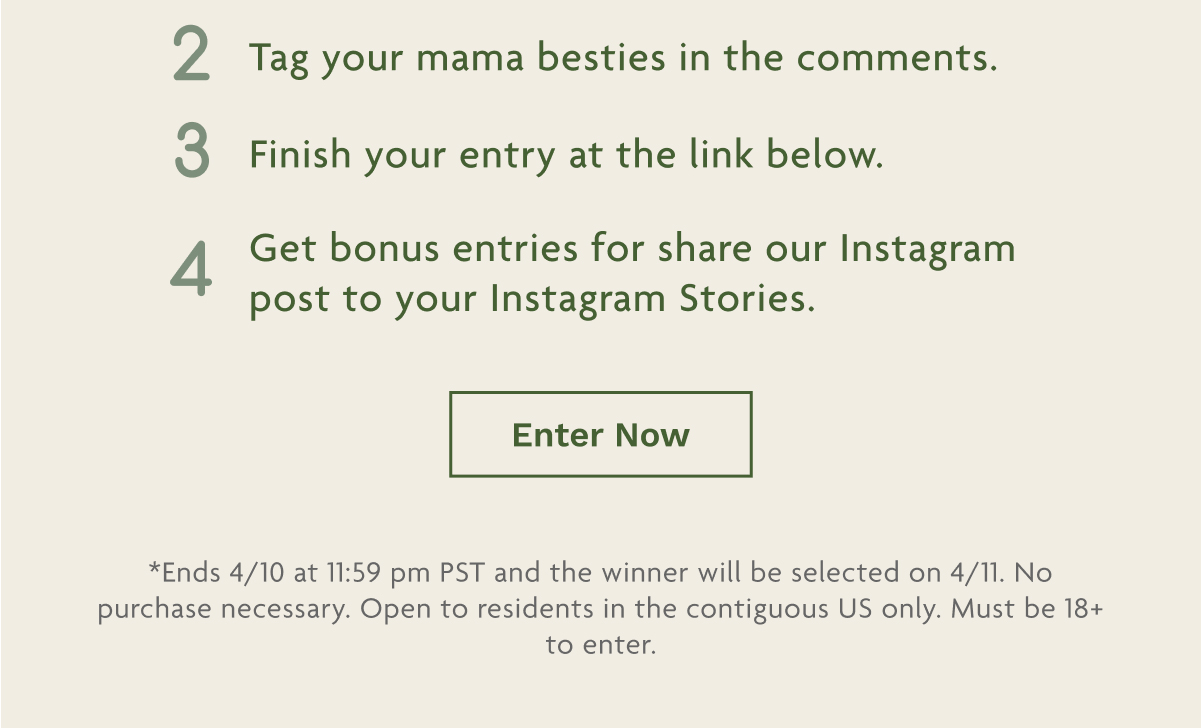 2 Tag your mama besties in the comments.

3 Finish your entry at the link below.

4 Get bonus entries for share our Instagram post to your Instagram Stories.

Enter Now

*Ends 4/10 at 11:59 pm PST and the winner will be selected on 4/11. No purchase necessary. Open to residents in the contiguous US only. Must be 18+ to enter.