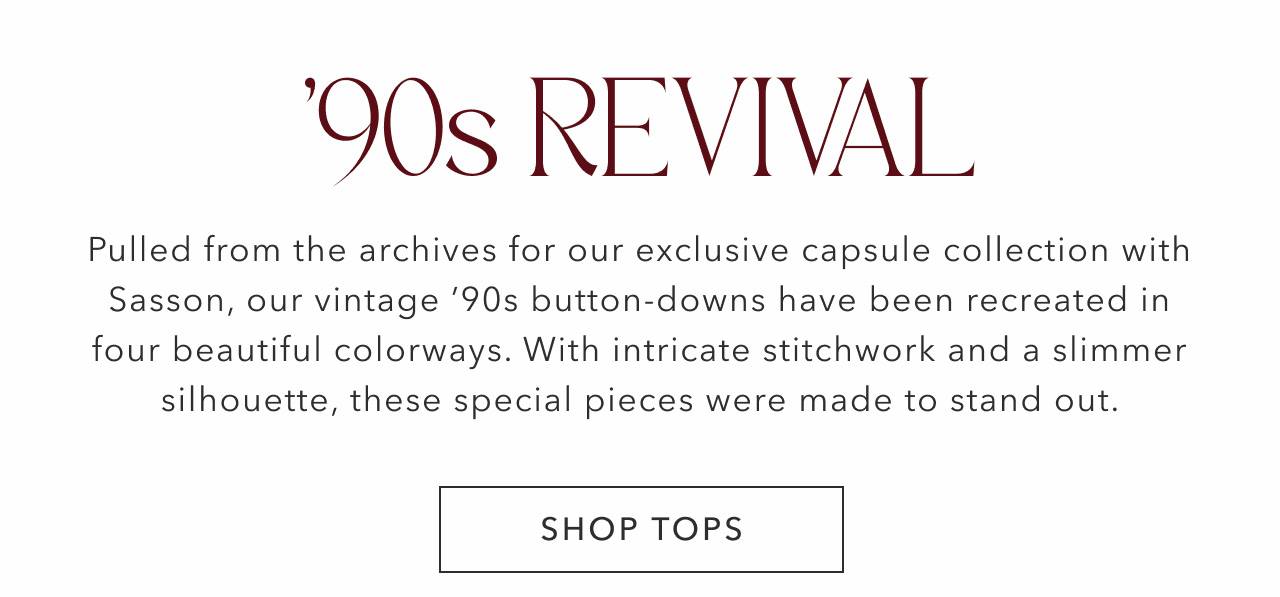 '90s REVIVAL

Pulled from the archives for our exclusive capsule collection with Sasson, our vintage '90s button-downs have been recreated in four beautiful colorways. With intricate stitchwork and a slimmer silhouette, these special pieces were made to stand out.

SHOP TOPS