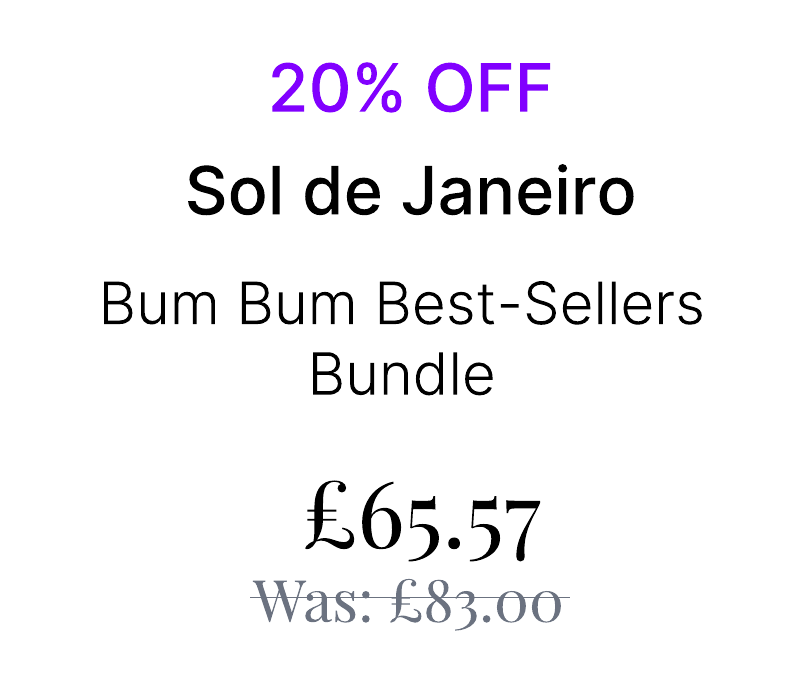 20% OFF

Sol de Janeiro

Bum Bum Best-Sellers Bundle

£65.57

Was: £83.00