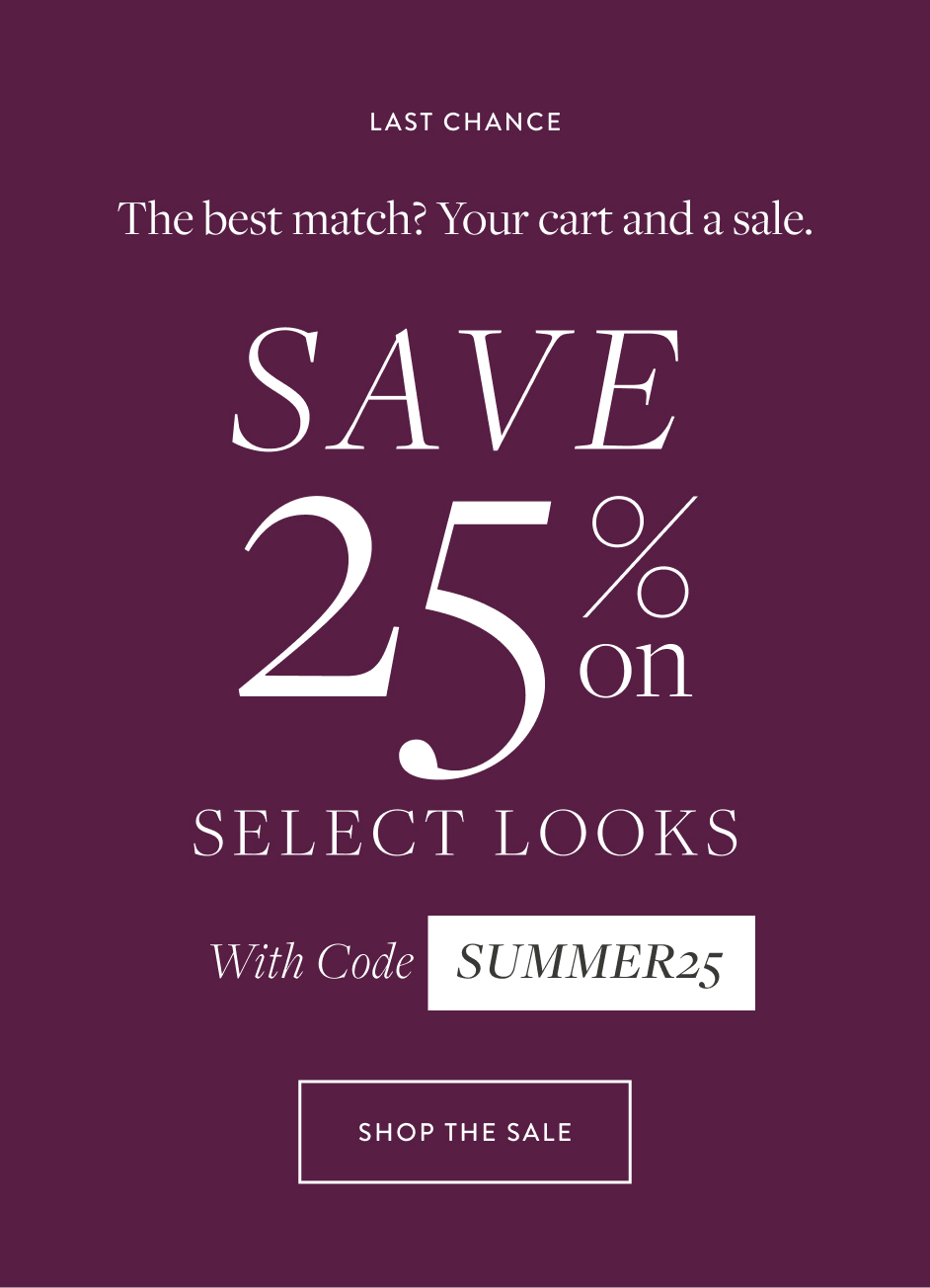 LAST CHANCE

The best match? Your cart and a sale.

SAVE

25% on

SELECT LOOKS

With Code SUMMER25

SHOP THE SALE