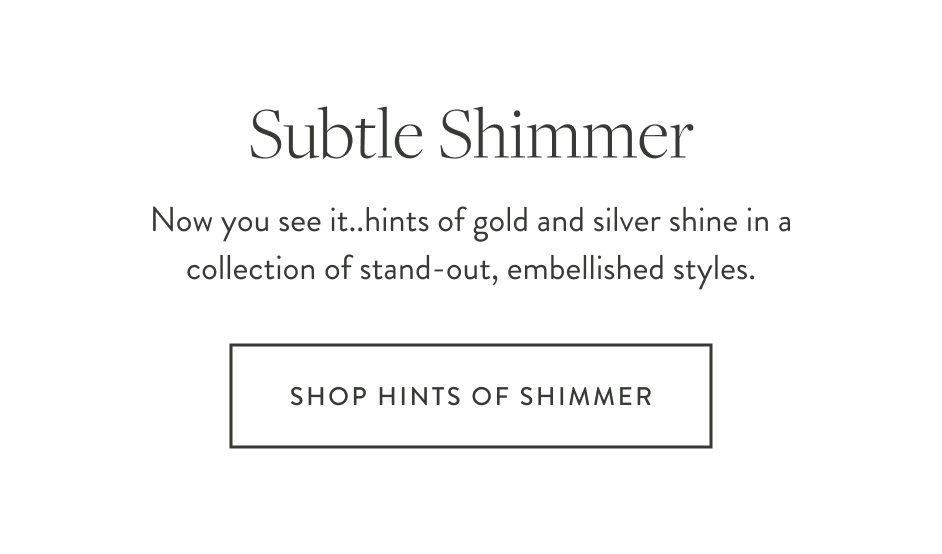 Subtle Shimmer

Now you see it..hints of gold and silver shine in a collection of stand-out, embellished styles.

SHOP HINTS OF SHIMMER