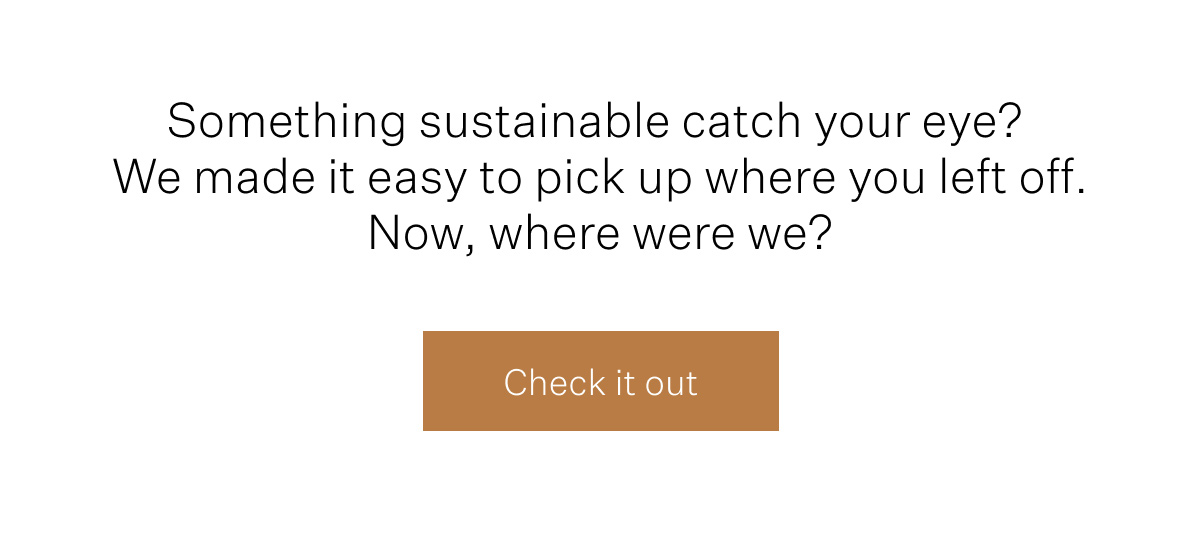 Something sustainable catch your eye?
We made it easy to pick up where you left off.
Now, where were we?

Check it out