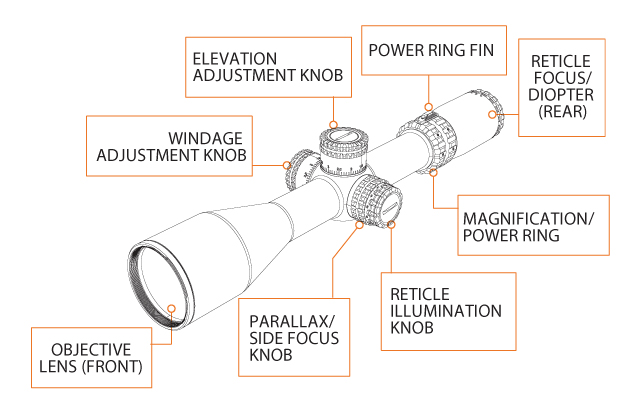 ELEVATION ADJUSTMENT KNOB

POWER RING FIN

RETICLE FOCUS/ DIOPTER (REAR)

WINDAGE ADJUSTMENT KNOB

MAGNIFICATION/ POWER RING

RETICLE ILLUMINATION KNOB

PARALLAX/ SIDE FOCUS KNOB

OBJECTIVE LENS (FRONT)