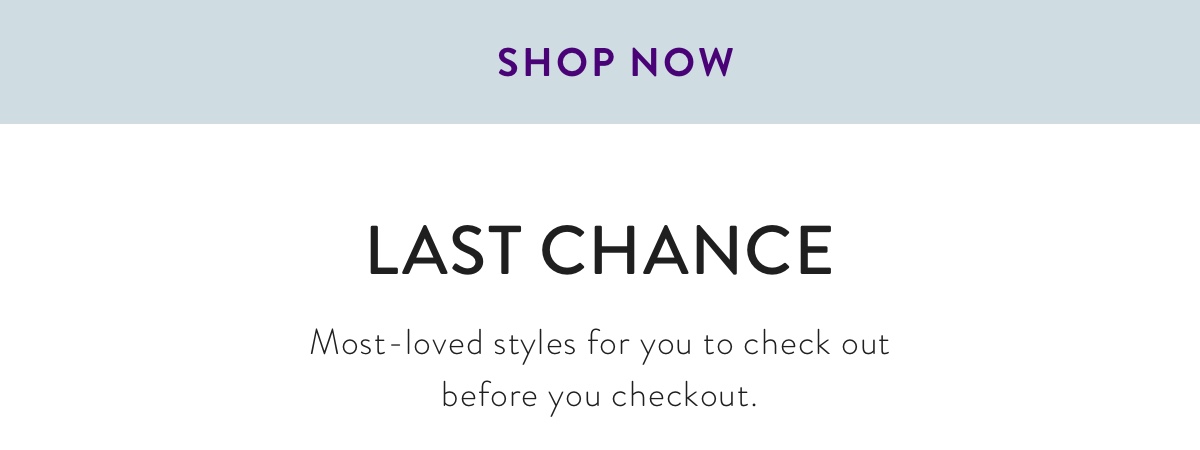 SHOP NOW

LAST CHANCE

Most-loved styles for you to check out before you checkout.