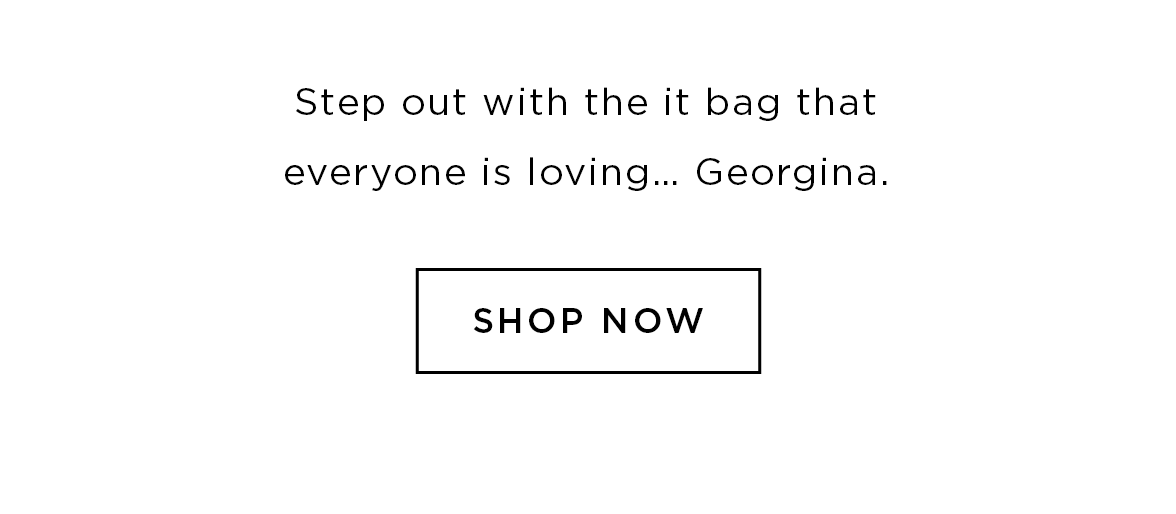 Step out with the it bag that everyone is loving... Georgina.

SHOP NOW