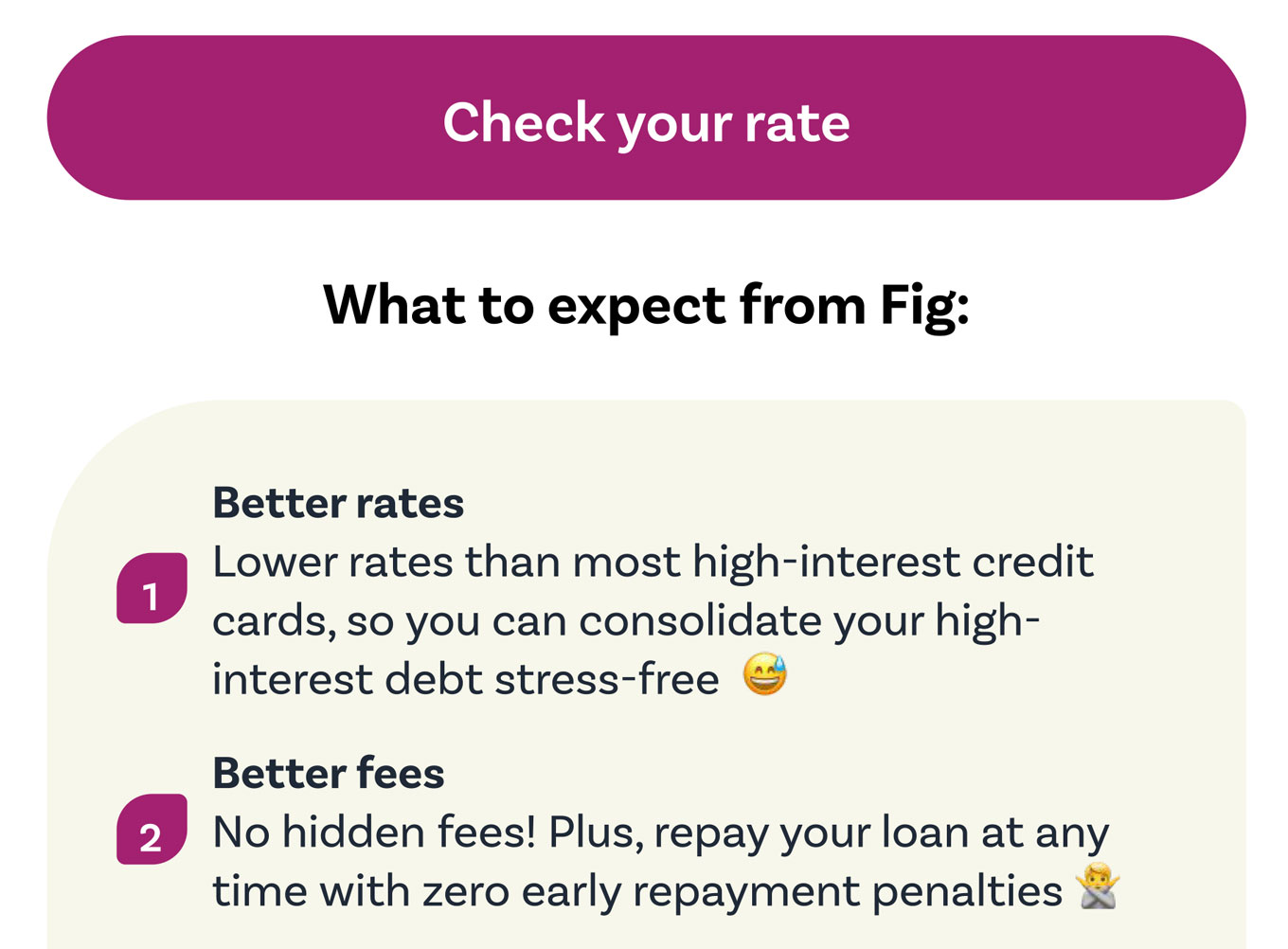 Check your rate

What to expect from Fig:

1
Better rates
Lower rates than most high-interest credit cards, so you can consolidate your high-interest debt stress-free 😅

2
Better fees
No hidden fees! Plus, repay your loan at any time with zero early repayment penalties 🙅