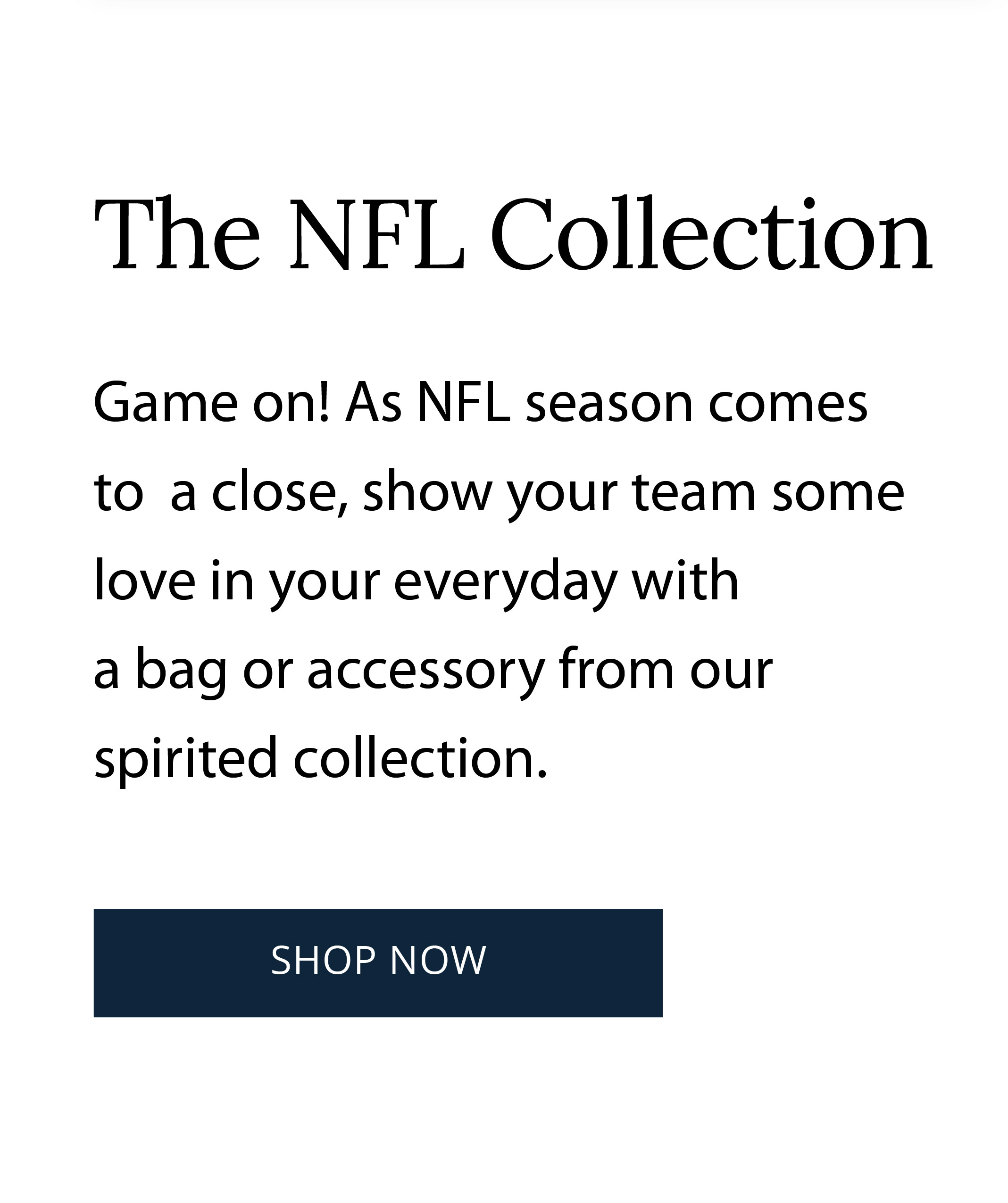 The NFL Collection

Game on! As NFL season comes to  a close, show your team some love in your everyday with a bag or accessory from our spirited collection.

SHOP NOW